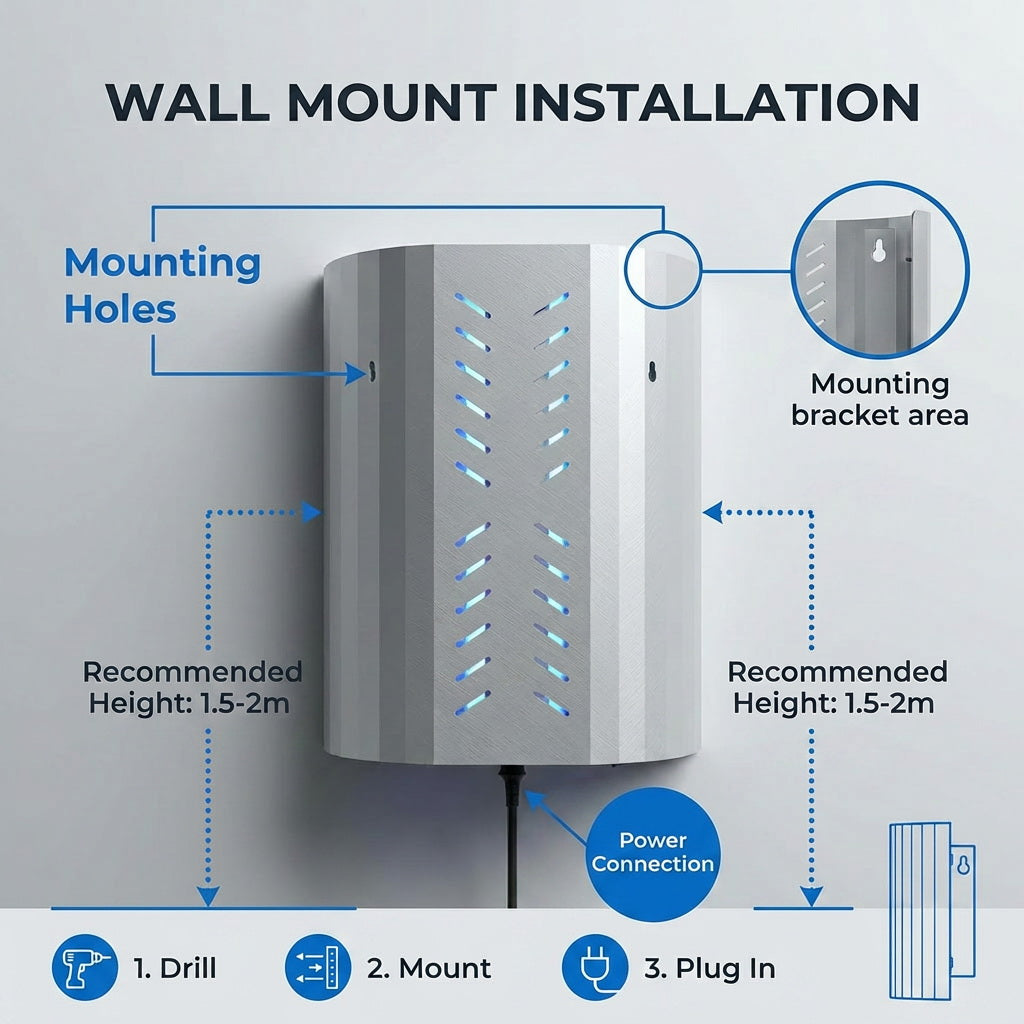 WALL MOUNT INSTALLATION

Mounting Holes

Mounting bracket area

Recommended Height: 1.5-2m

Recommended Height: 1.5-2m

Power Connection

1. Drill

2. Mount

3. Plug In