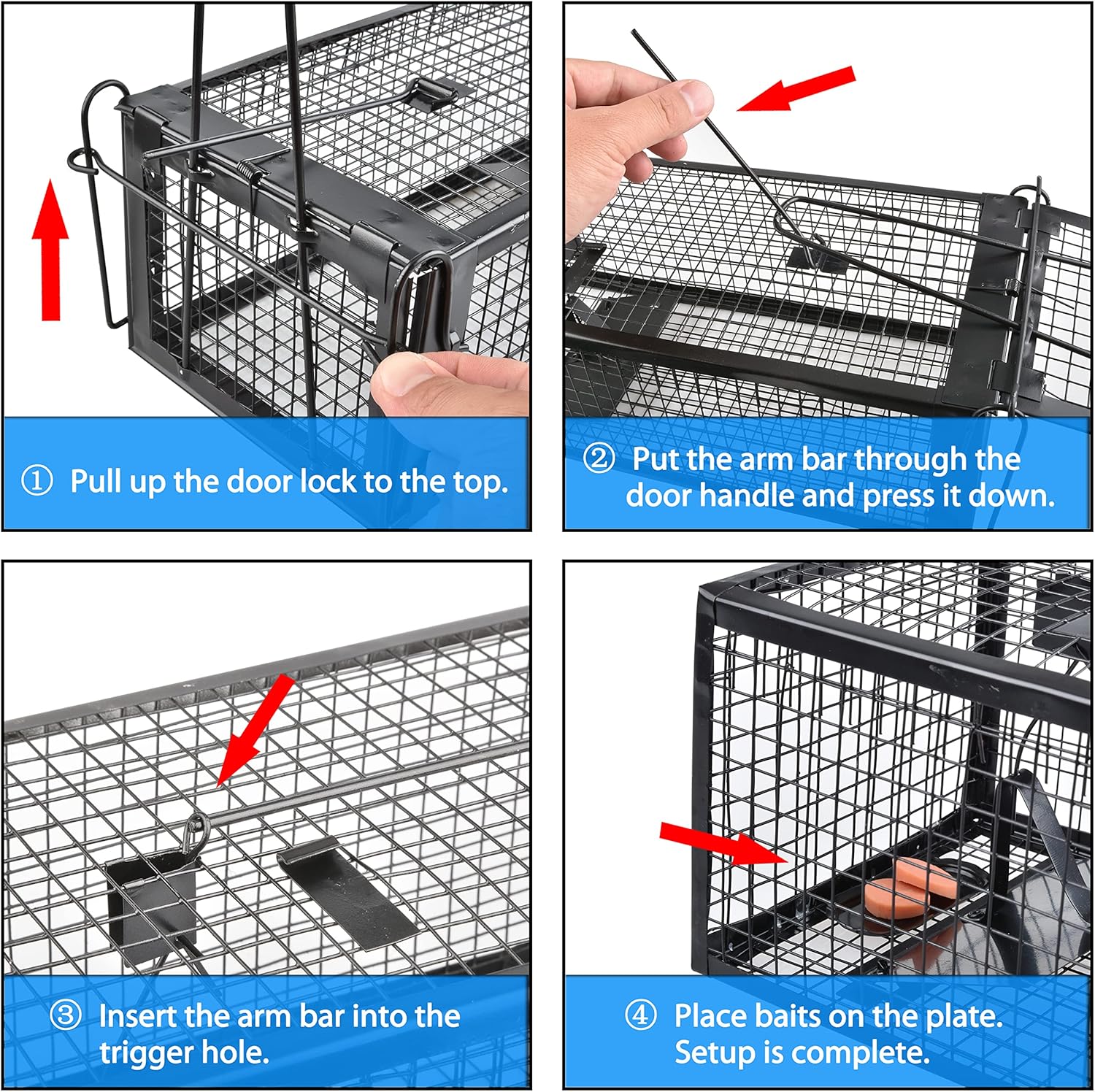 ① Pull up the door lock to the top.

② Put the arm bar through the door handle and press it down.

③ Insert the arm bar into the trigger hole.

④ Place baits on the plate. Setup is complete.